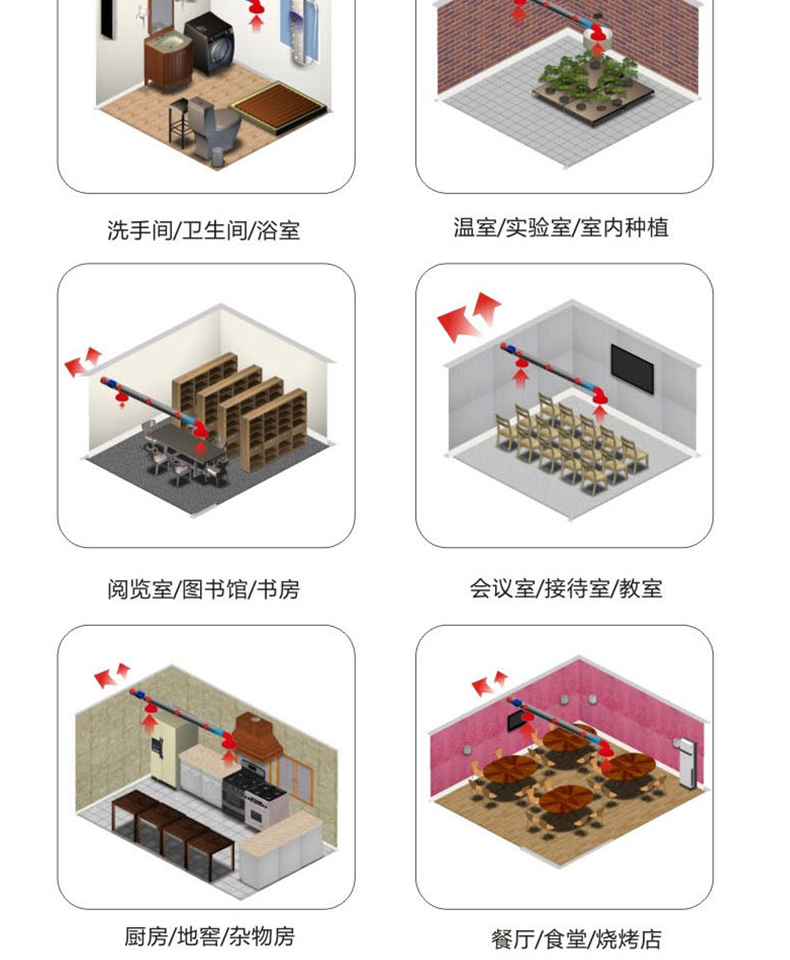 洗手间/卫生间/浴室

温室/实验室/室内种植

阅览室/图书馆/书房

会议室/接待室/教室

厨房/地窖/杂物房

餐厅/食堂/烧烤店